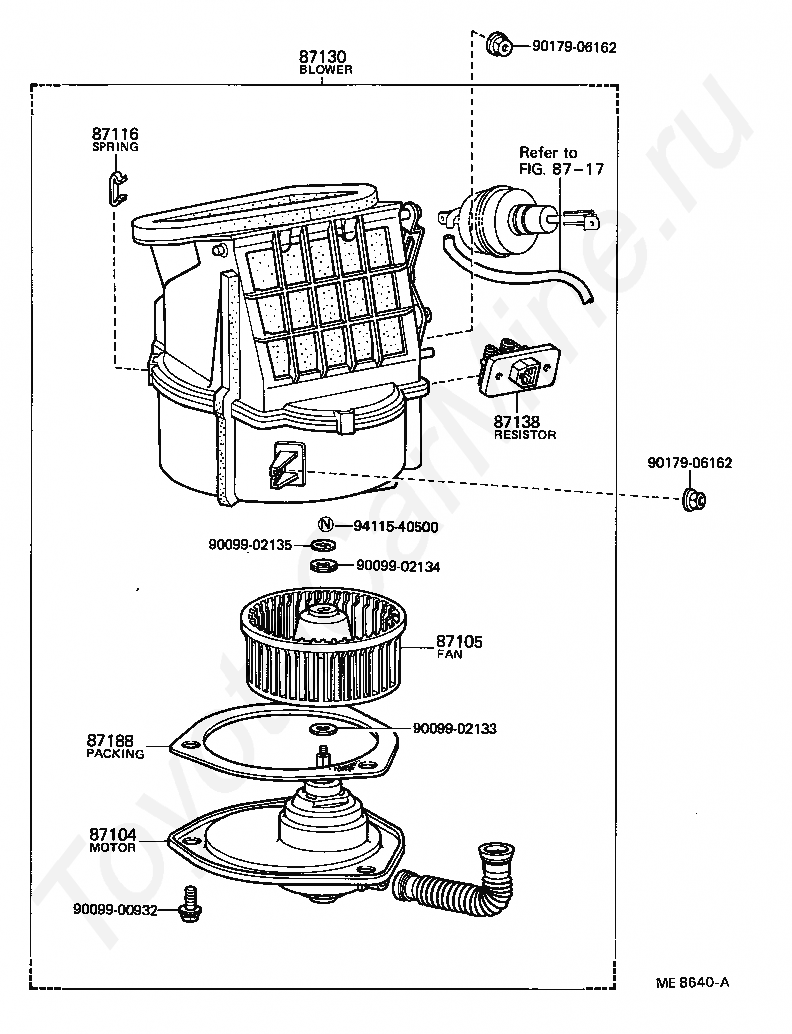 87130
BLOWER

90179-06162

87116
SPRING

Refer to
FIG. 87-17

87138
RESISTOR

90179-06162

N 94115-40500

90099-02135

90099-02134

87105
FAN

87188
PACKING

90099-02133

87104
MOTOR

90099-00932

ME 8640-A

ToyotaCarMine.ru