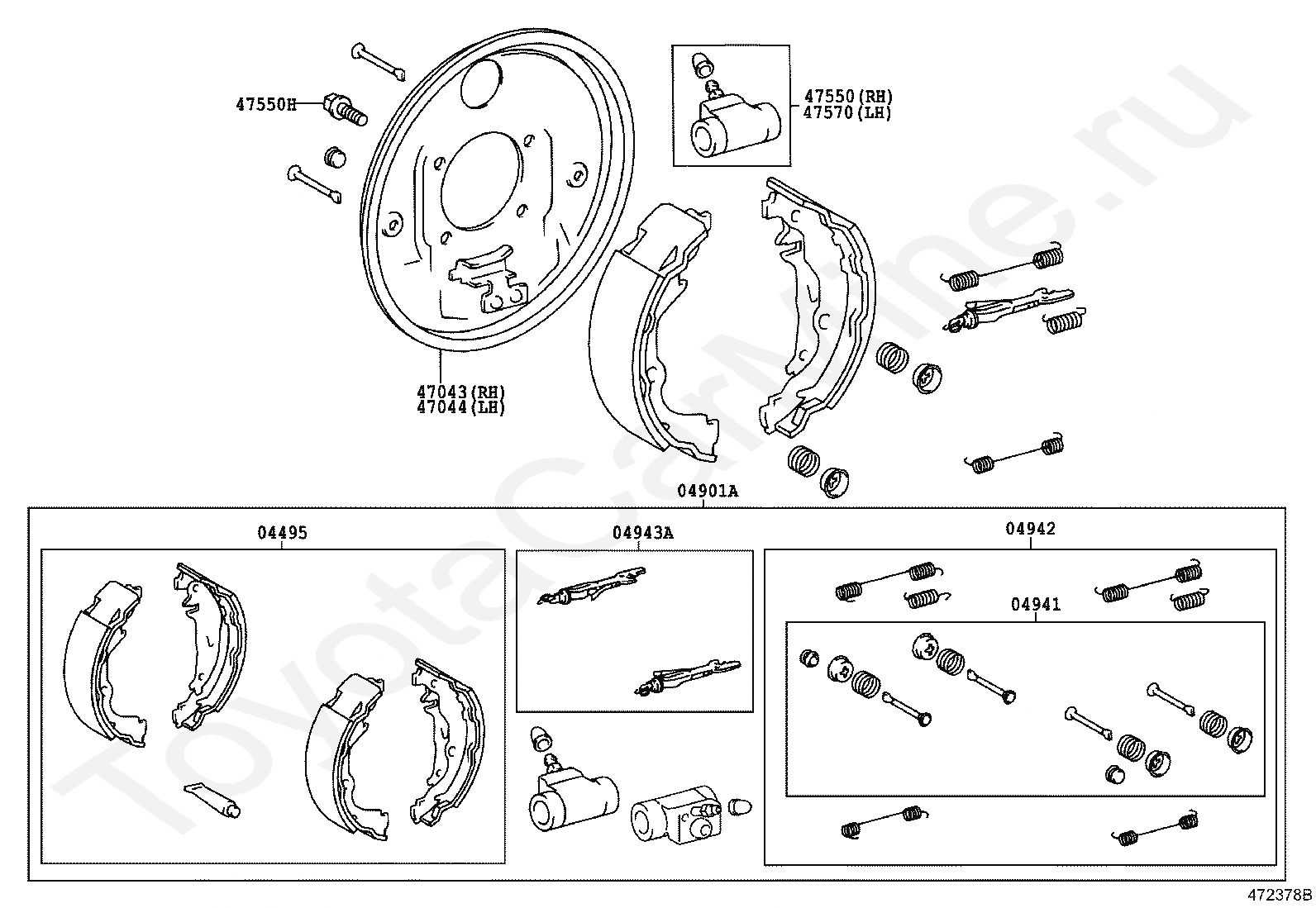 47550H

47550(RH)
47570(LH)

47043(RH)
47044(LH)

04901A

04495

04943A

04942

04941

ToyotaCarMine.ru

472378B