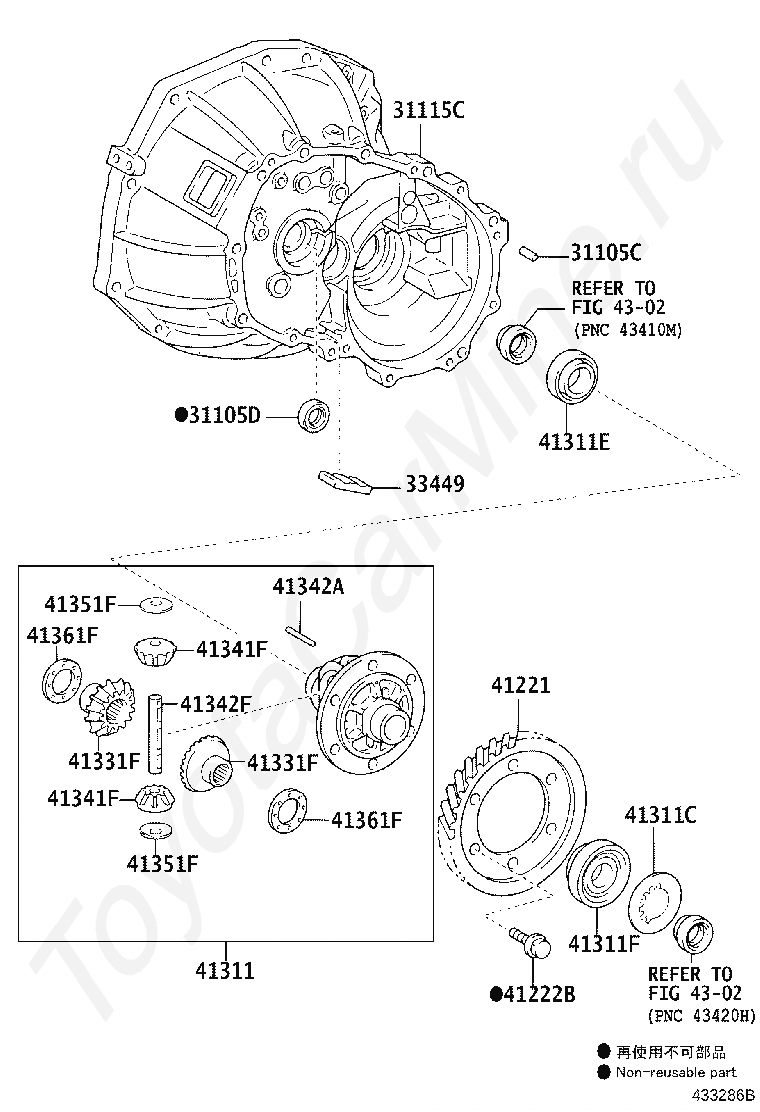 31115C

31105C

REFER TO FIG 43-02 (PNC 43410M)

●31105D

41311E

33449

41351F

41342A

41361F

41341F

41342F

41331F

41331F

41341F

41361F

41351F

41311

41221

41311C

41311F

●41222B

REFER TO FIG 43-02 (PNC 43420H)

● 再使用不可部品
● Non-reusable part

433286B

ToyotaCarMine.ru